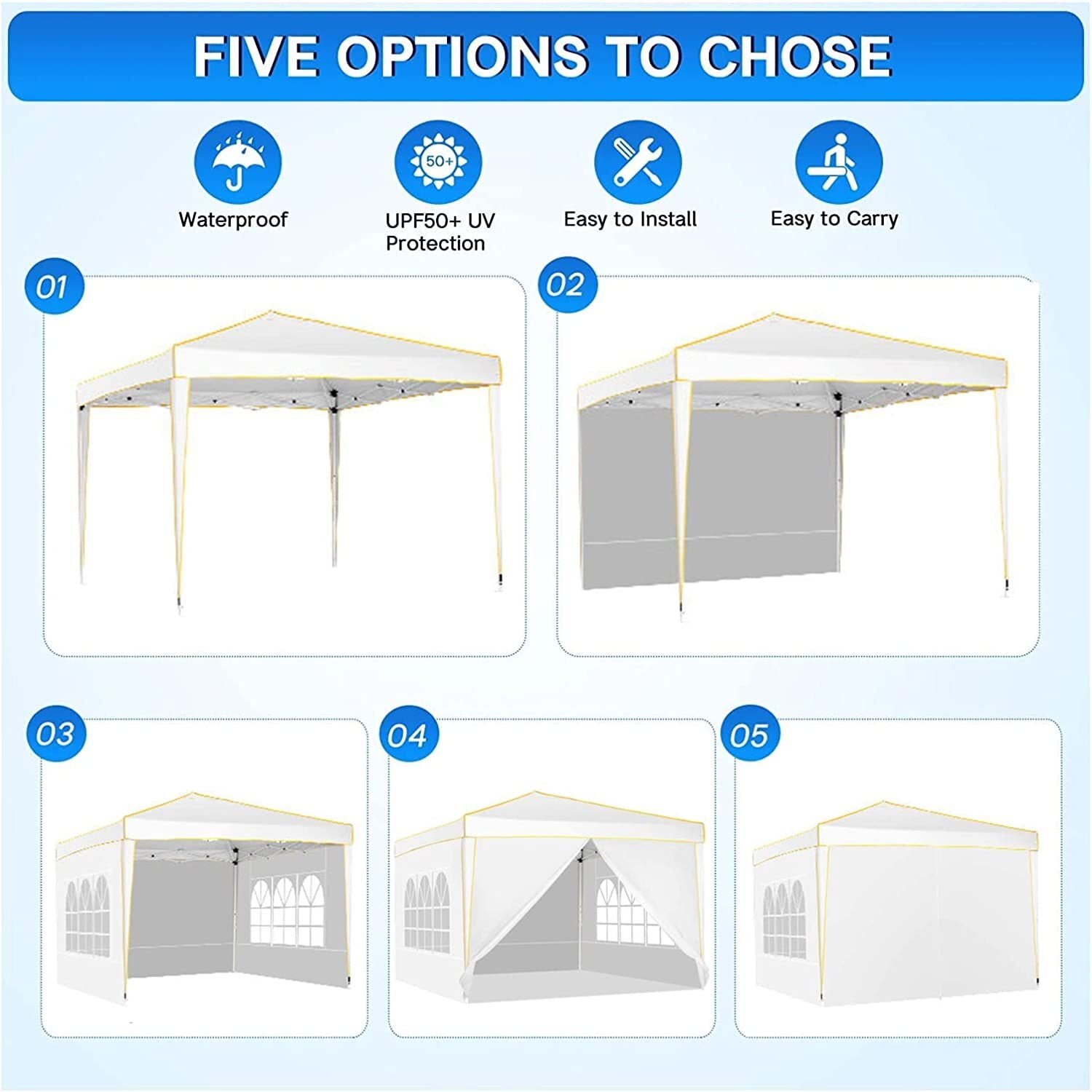 FIVE OPTIONS TO CHOSE

Waterproof

50+

UPF50+ UV Protection

Easy to Install

Easy to Carry

01

02

03

04

05