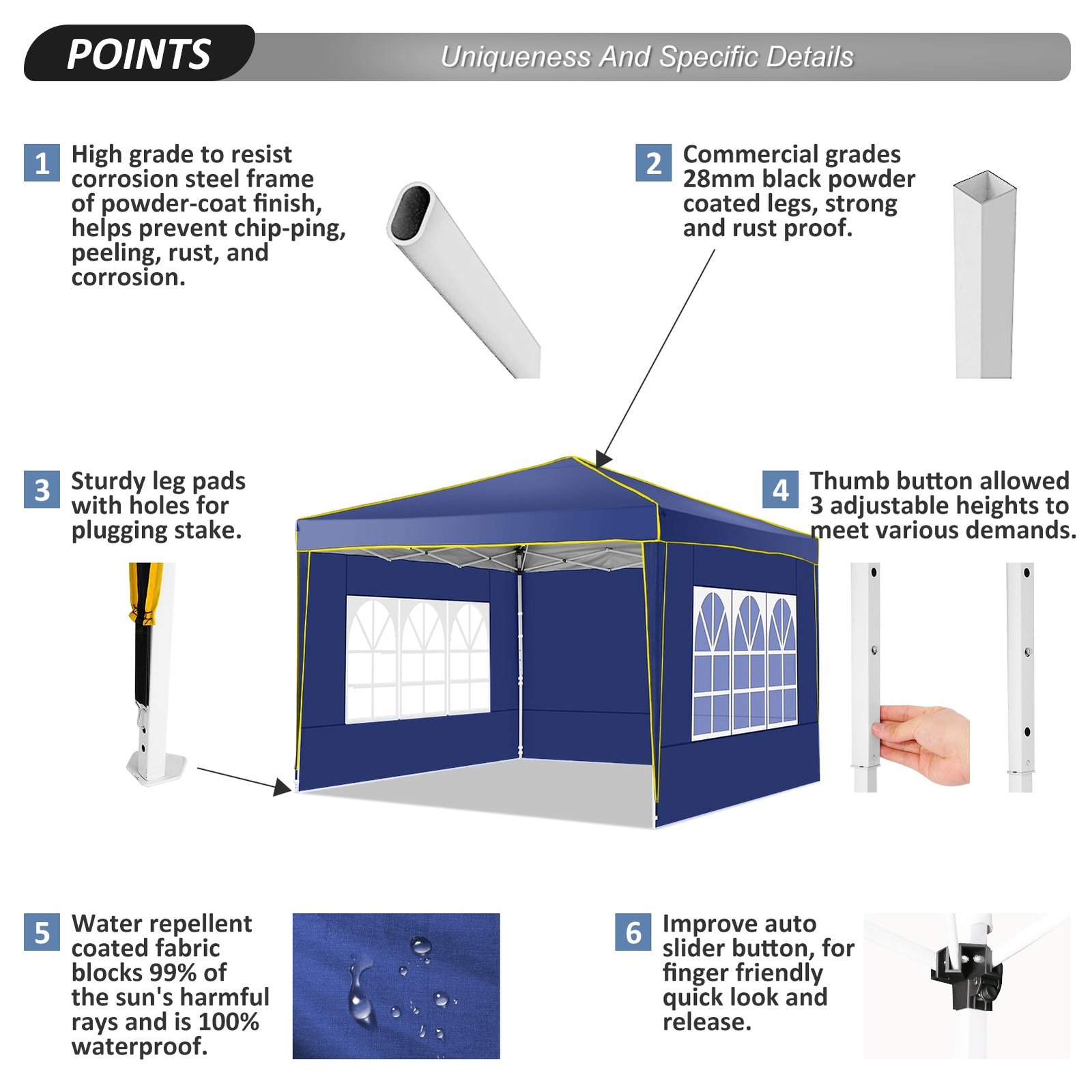 POINTS

Uniqueness And Specific Details

1 High grade to resist corrosion steel frame of powder-coat finish, helps prevent chip-ping, peeling, rust, and corrosion.

2 Commercial grades 28mm black powder coated legs, strong and rust proof.

3 Sturdy leg pads with holes for plugging stake.

4 Thumb button allowed 3 adjustable heights to meet various demands.

5 Water repellent coated fabric blocks 99% of the sun's harmful rays and is 100% waterproof.

6 Improve auto slider button, for finger friendly quick look and release.