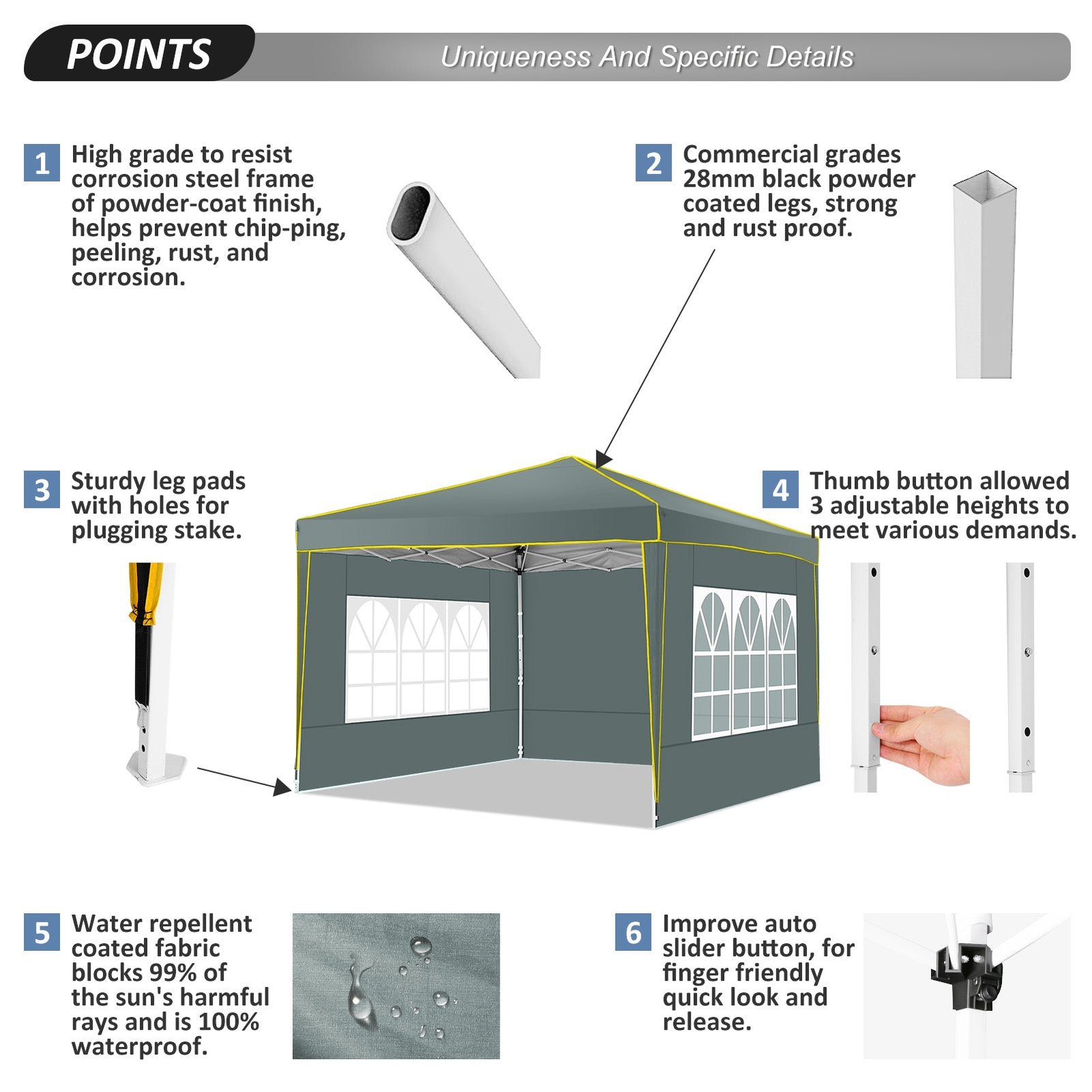 POINTS

Uniqueness And Specific Details

1 High grade to resist corrosion steel frame of powder-coat finish, helps prevent chip-ping, peeling, rust, and corrosion.

2 Commercial grades 28mm black powder coated legs, strong and rust proof.

3 Sturdy leg pads with holes for plugging stake.

4 Thumb button allowed 3 adjustable heights to meet various demands.

5 Water repellent coated fabric blocks 99% of the sun's harmful rays and is 100% waterproof.

6 Improve auto slider button, for finger friendly quick look and release.