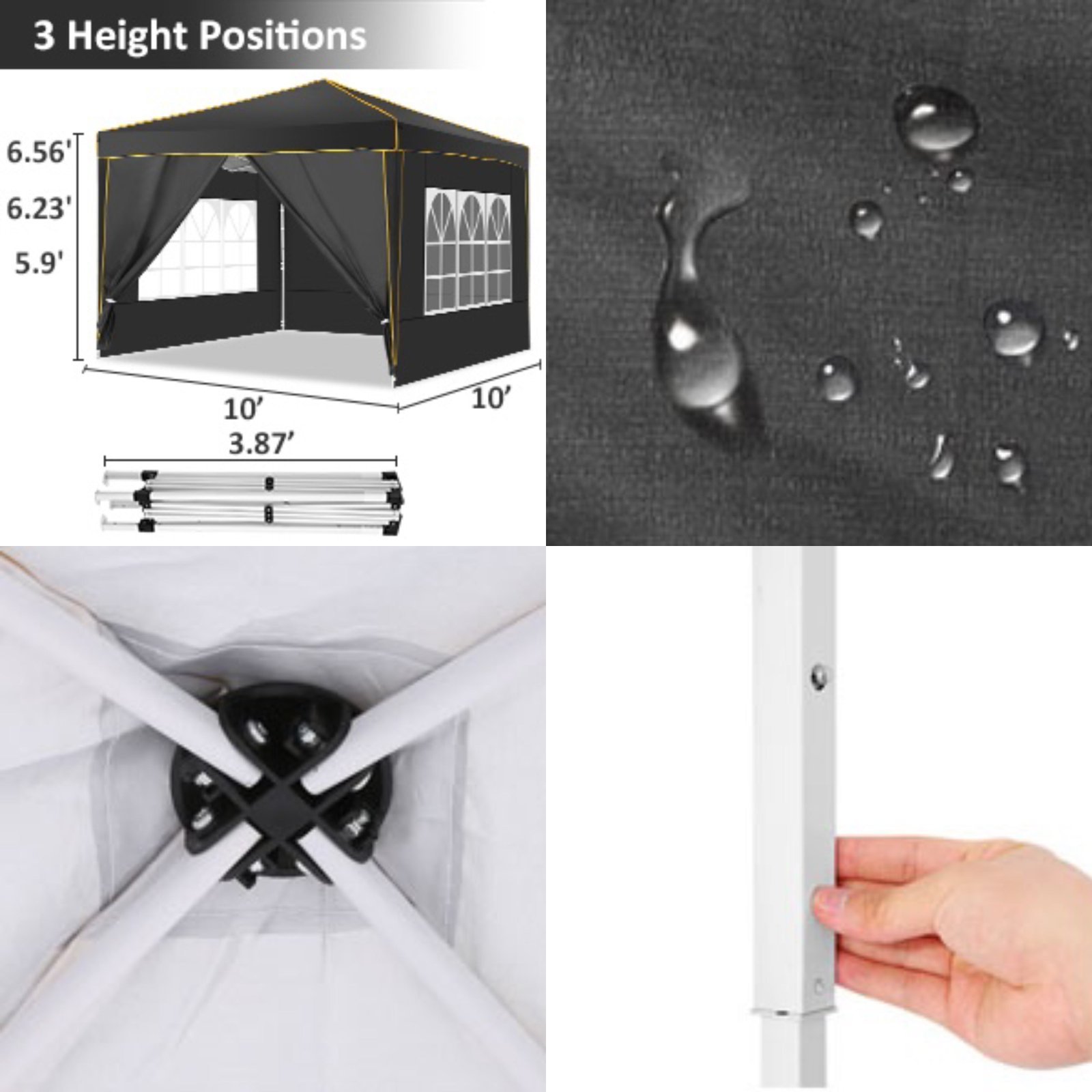 3 Height Positions

6.56'
6.23'
5.9'

10'
10'
3.87'