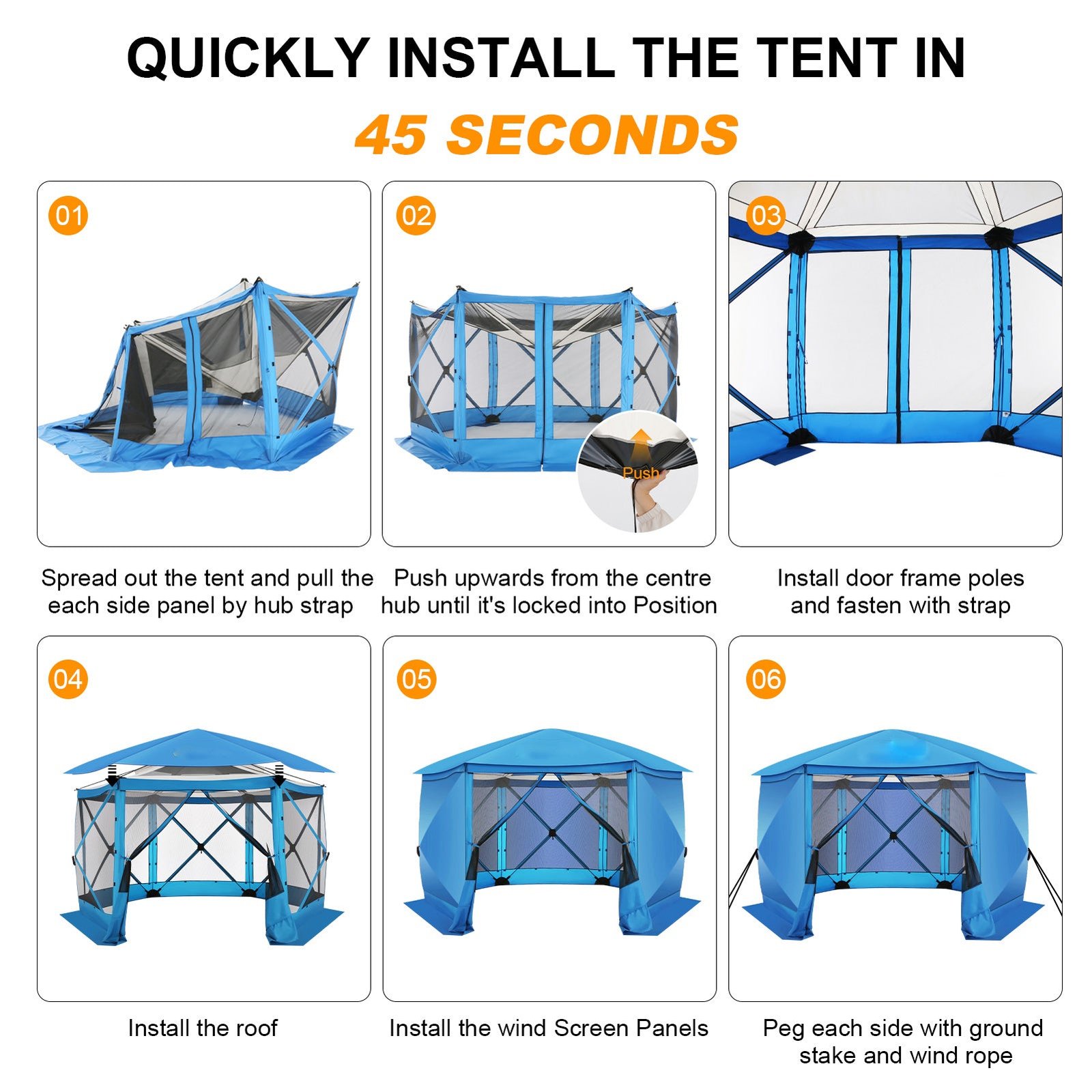 QUICKLY INSTALL THE TENT IN

45 SECONDS

01

Spread out the tent and pull the each side panel by hub strap

02

Push

Push upwards from the centre hub until it's locked into Position

03

Install door frame poles and fasten with strap

04

Install the roof

05

Install the wind Screen Panels

06

Peg each side with ground stake and wind rope