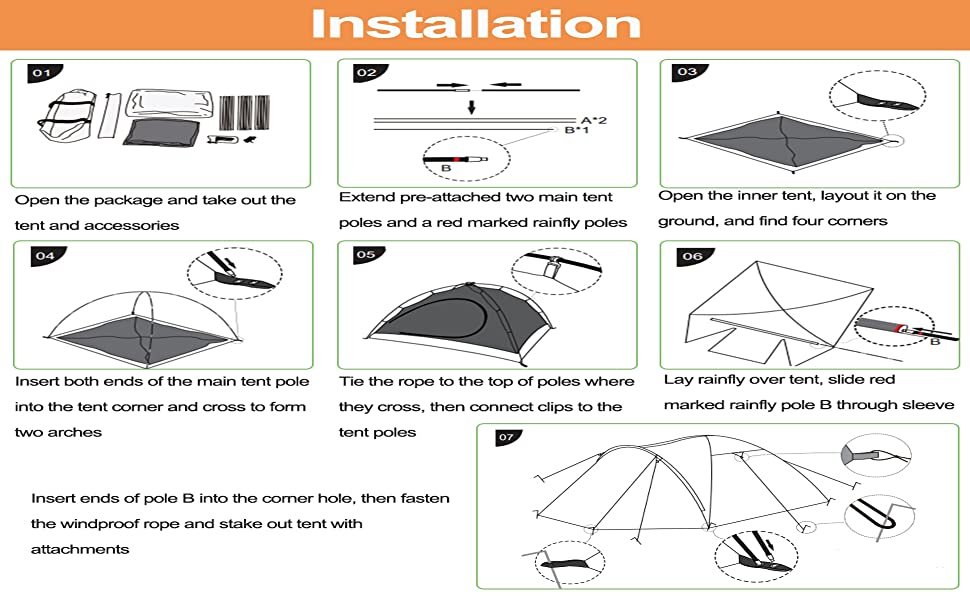 Installation

01

Open the package and take out the tent and accessories

02

A*2
B*1
B

Extend pre-attached two main tent poles and a red marked rainfly poles

03

Open the inner tent, layout it on the ground, and find four corners

04

Insert both ends of the main tent pole into the tent corner and cross to form two arches

05

Tie the rope to the top of poles where they cross, then connect clips to the tent poles

06

B

Lay rainfly over tent, slide red marked rainfly pole B through sleeve

07

Insert ends of pole B into the corner hole, then fasten the windproof rope and stake out tent with attachments