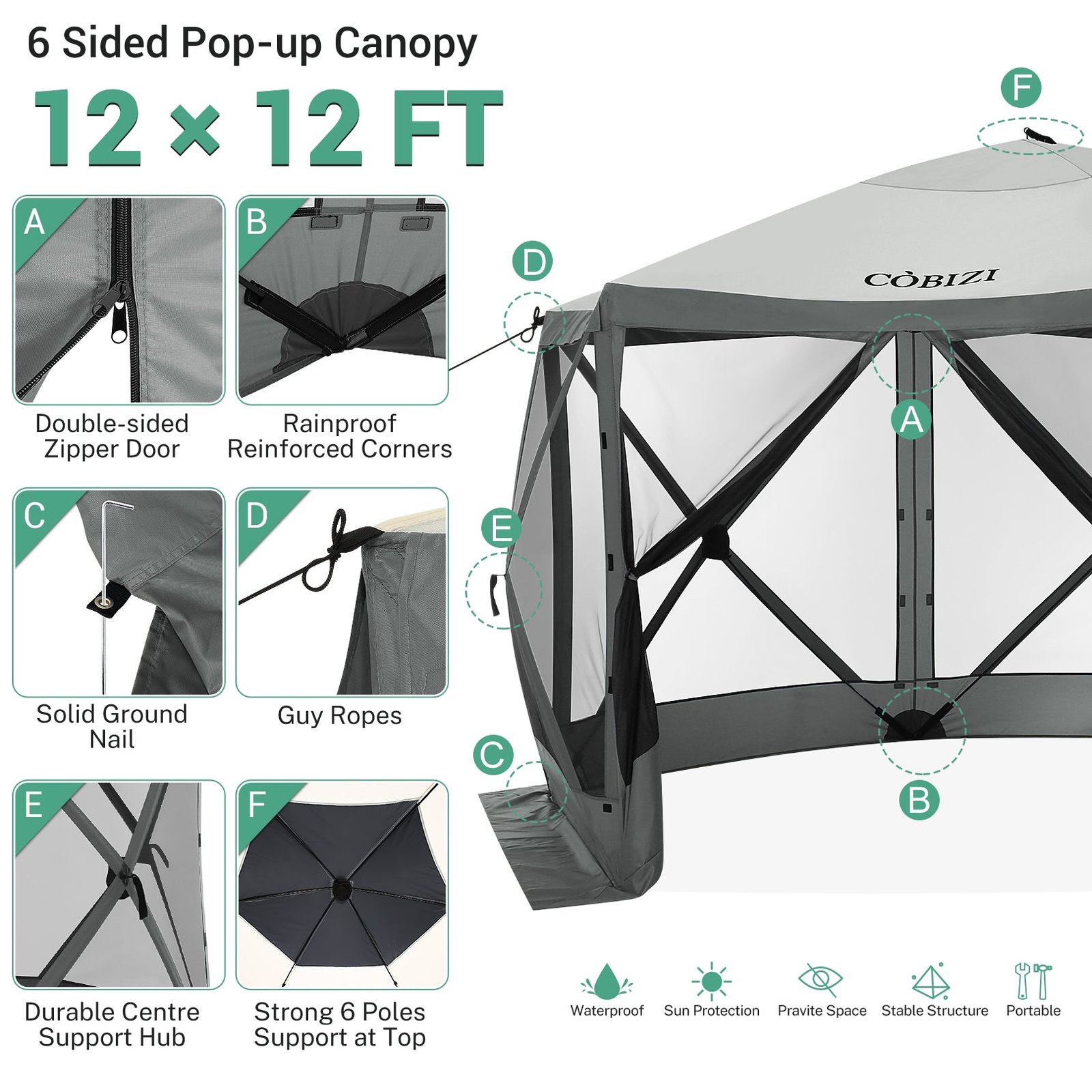 6 Sided Pop-up Canopy

12 × 12 FT

A

Double-sided Zipper Door

B

Rainproof Reinforced Corners

C

Solid Ground Nail

D

Guy Ropes

E

Durable Centre Support Hub

F

Strong 6 Poles Support at Top

F

D

CÒBIZI

A

E

C

B

Waterproof

Sun Protection

Pravite Space

Stable Structure

Portable