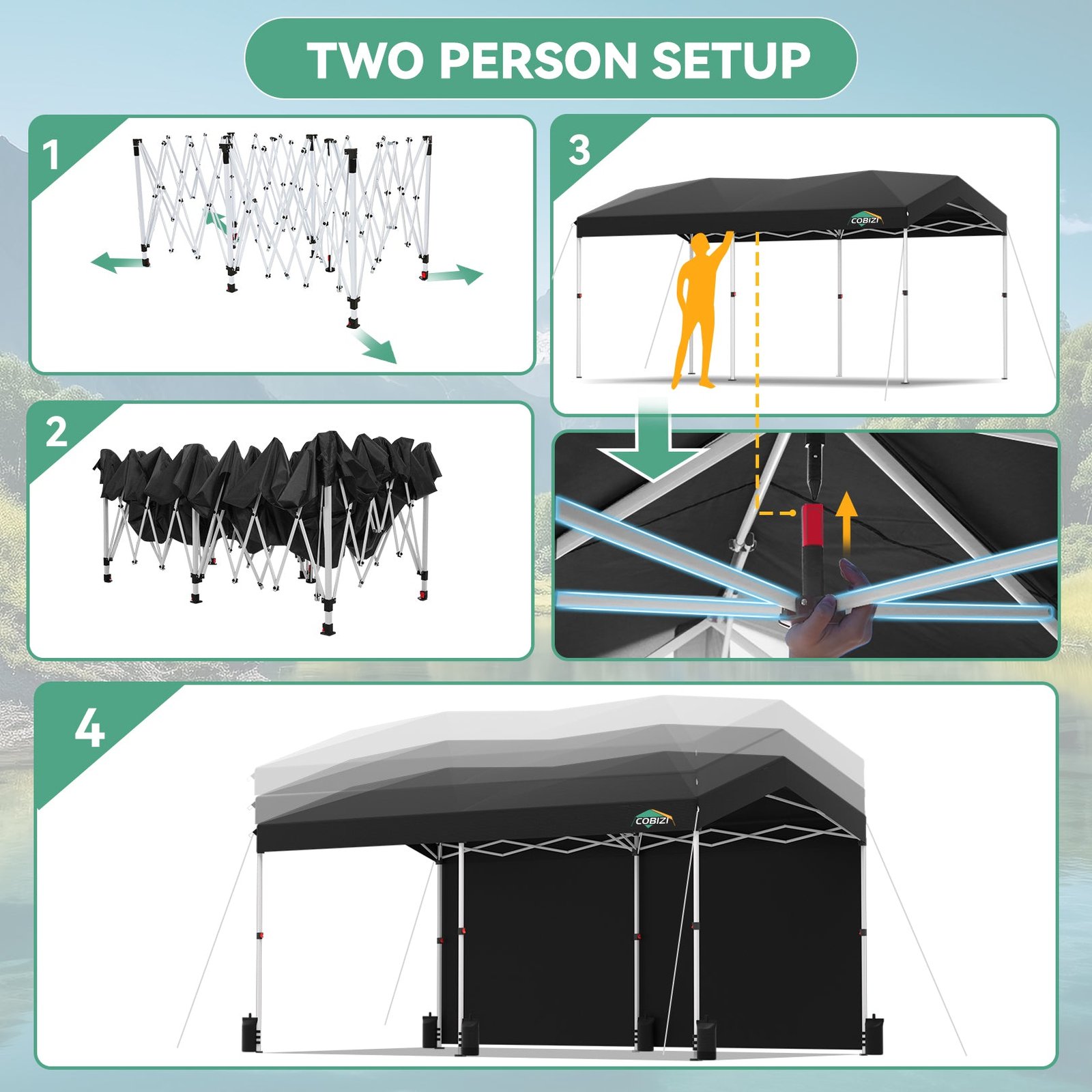 TWO PERSON SETUP

1

3

COBIZI

2

4

COBIZI