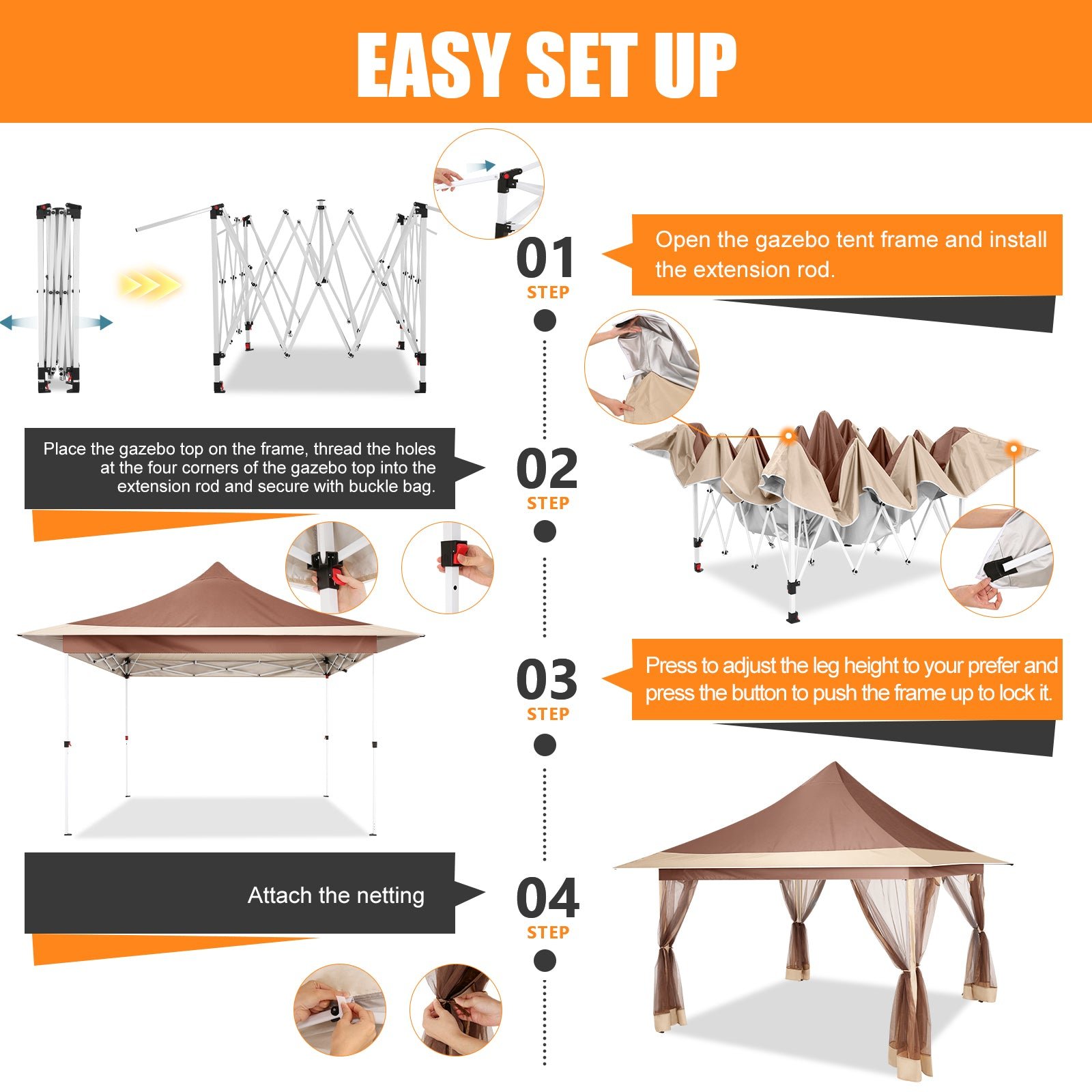 EASY SET UP

01
STEP

Open the gazebo tent frame and install the extension rod.

Place the gazebo top on the frame, thread the holes at the four corners of the gazebo top into the extension rod and secure with buckle bag.

02
STEP

03
STEP

Press to adjust the leg height to your prefer and press the button to push the frame up to lock it.

Attach the netting

04
STEP