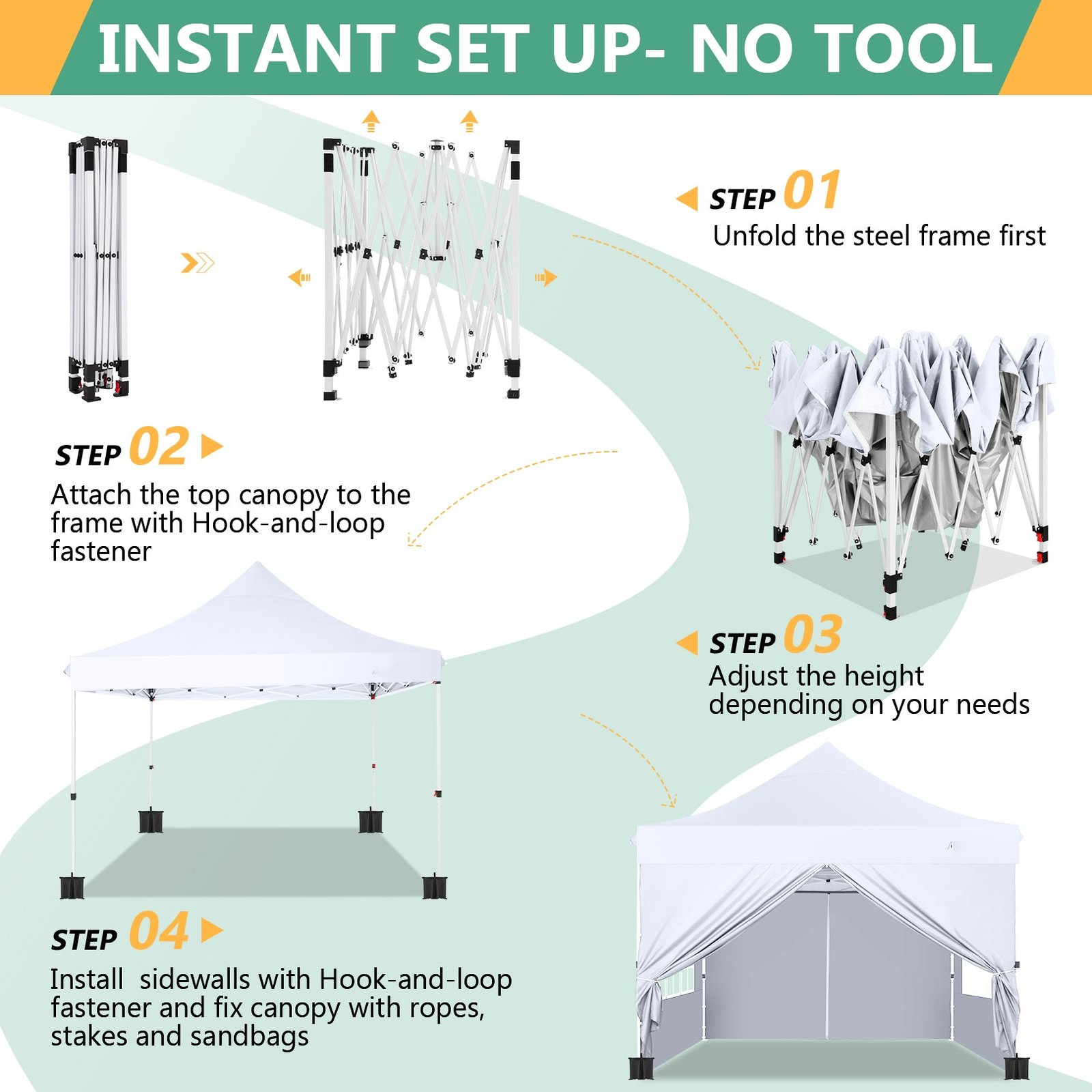 INSTANT SET UP- NO TOOL

STEP 01
Unfold the steel frame first

STEP 02
Attach the top canopy to the frame with Hook-and-loop fastener

STEP 03
Adjust the height depending on your needs

STEP 04
Install  sidewalls with Hook-and-loop fastener and fix canopy with ropes, stakes and sandbags