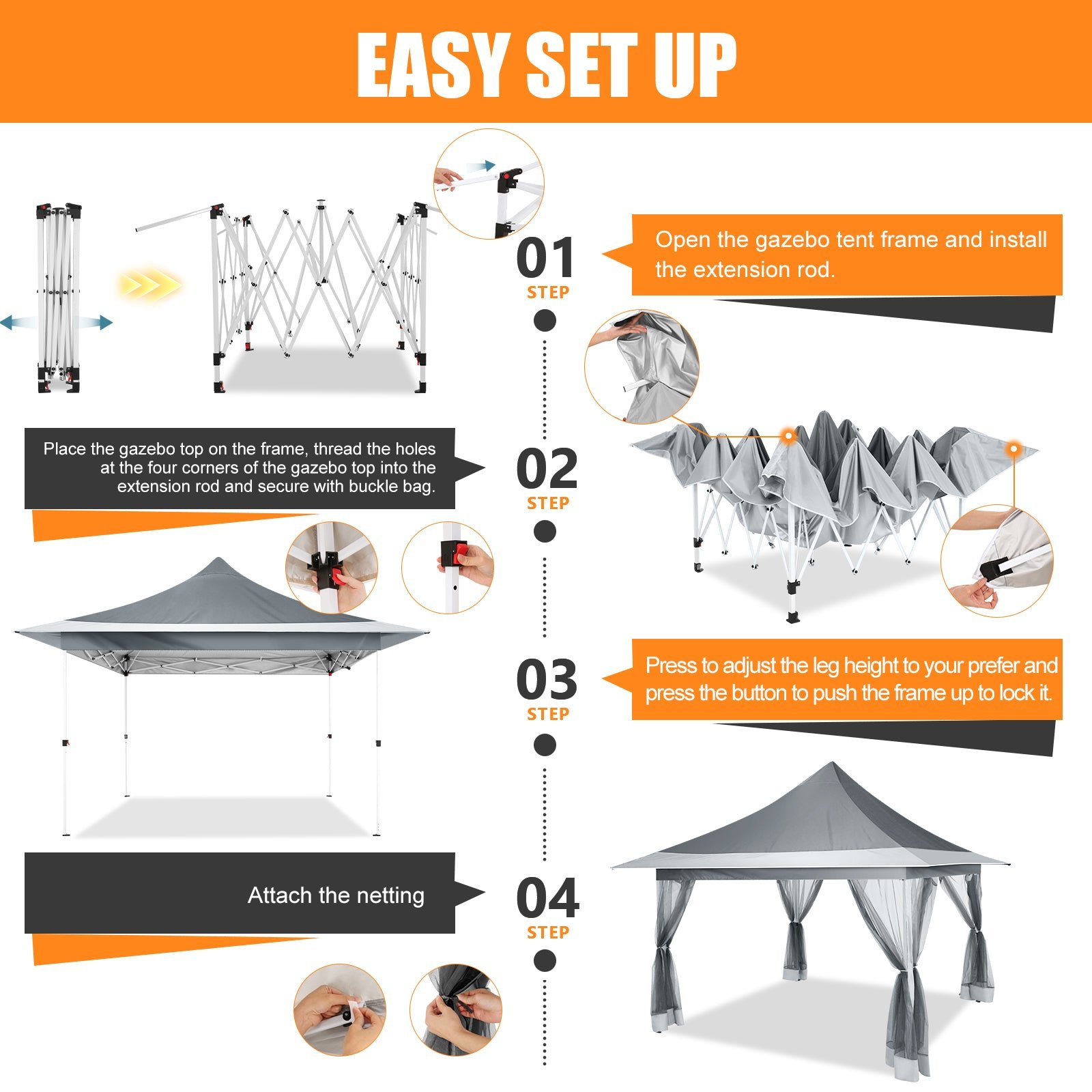 EASY SET UP

01
STEP

Open the gazebo tent frame and install the extension rod.

Place the gazebo top on the frame, thread the holes at the four corners of the gazebo top into the extension rod and secure with buckle bag.

02
STEP

03
STEP

Press to adjust the leg height to your prefer and press the button to push the frame up to lock it.

Attach the netting

04
STEP