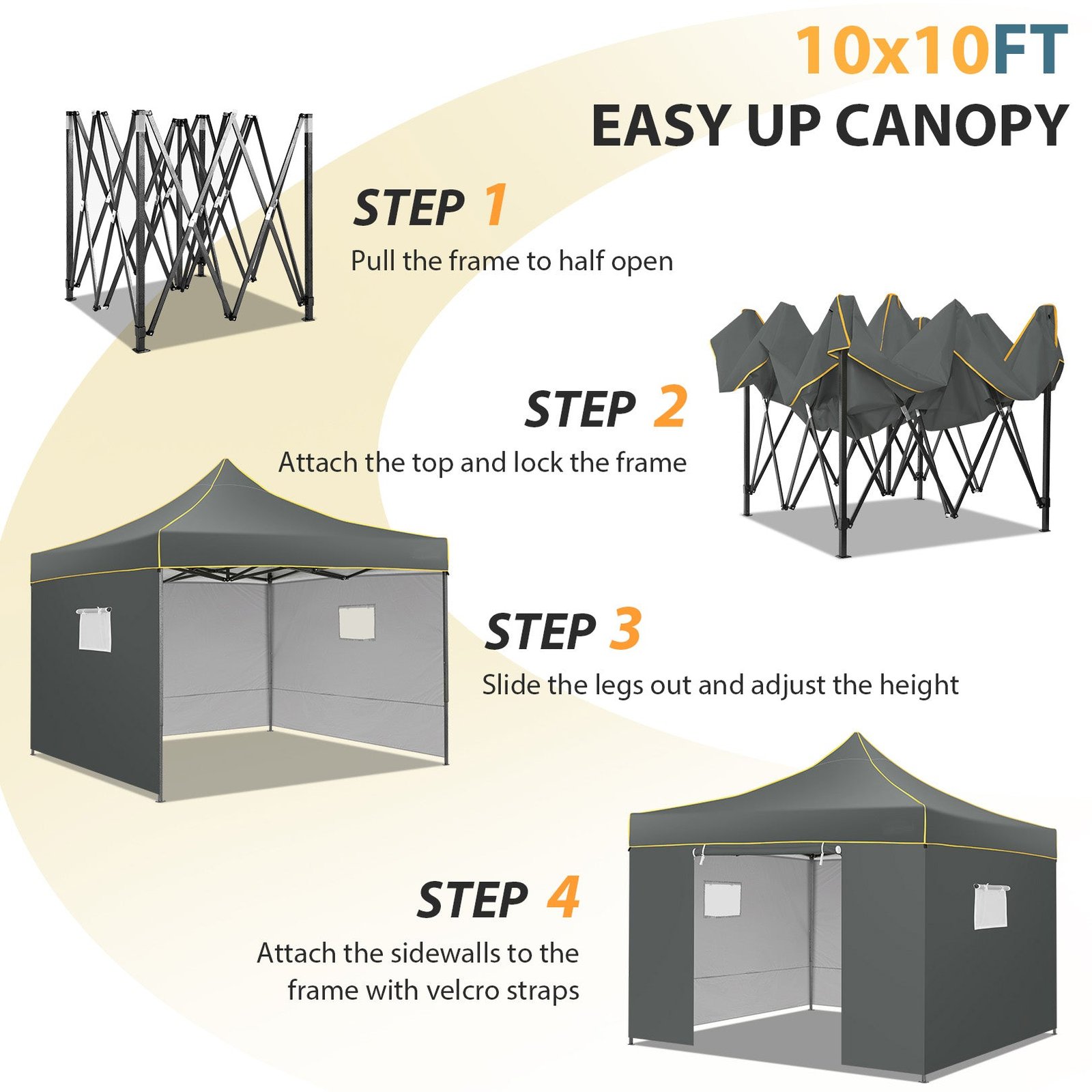 10x10FT
EASY UP CANOPY

STEP 1
Pull the frame to half open

STEP 2
Attach the top and lock the frame

STEP 3
Slide the legs out and adjust the height

STEP 4
Attach the sidewalls to the frame with velcro straps