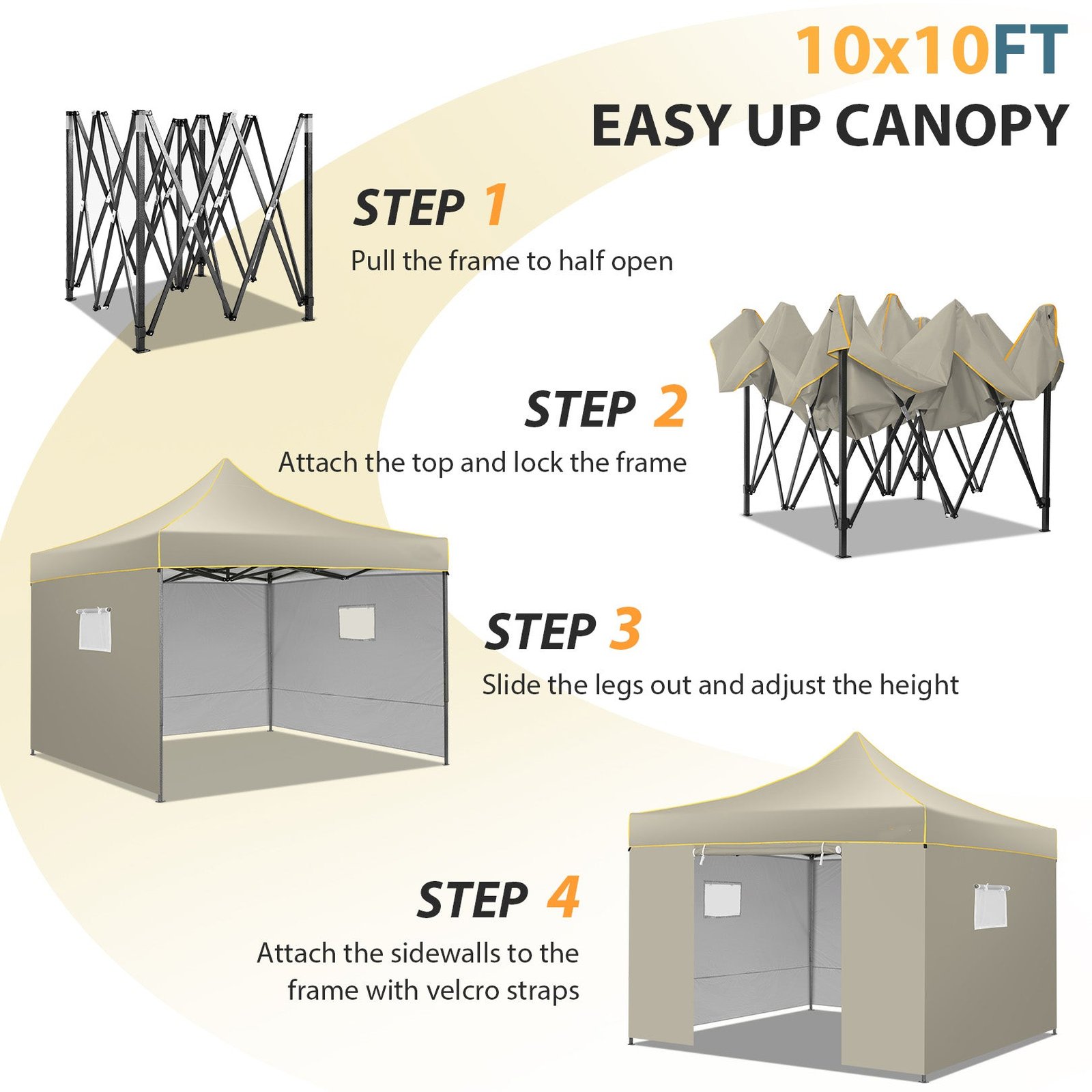 10x10FT
EASY UP CANOPY

STEP 1
Pull the frame to half open

STEP 2
Attach the top and lock the frame

STEP 3
Slide the legs out and adjust the height

STEP 4
Attach the sidewalls to the frame with velcro straps