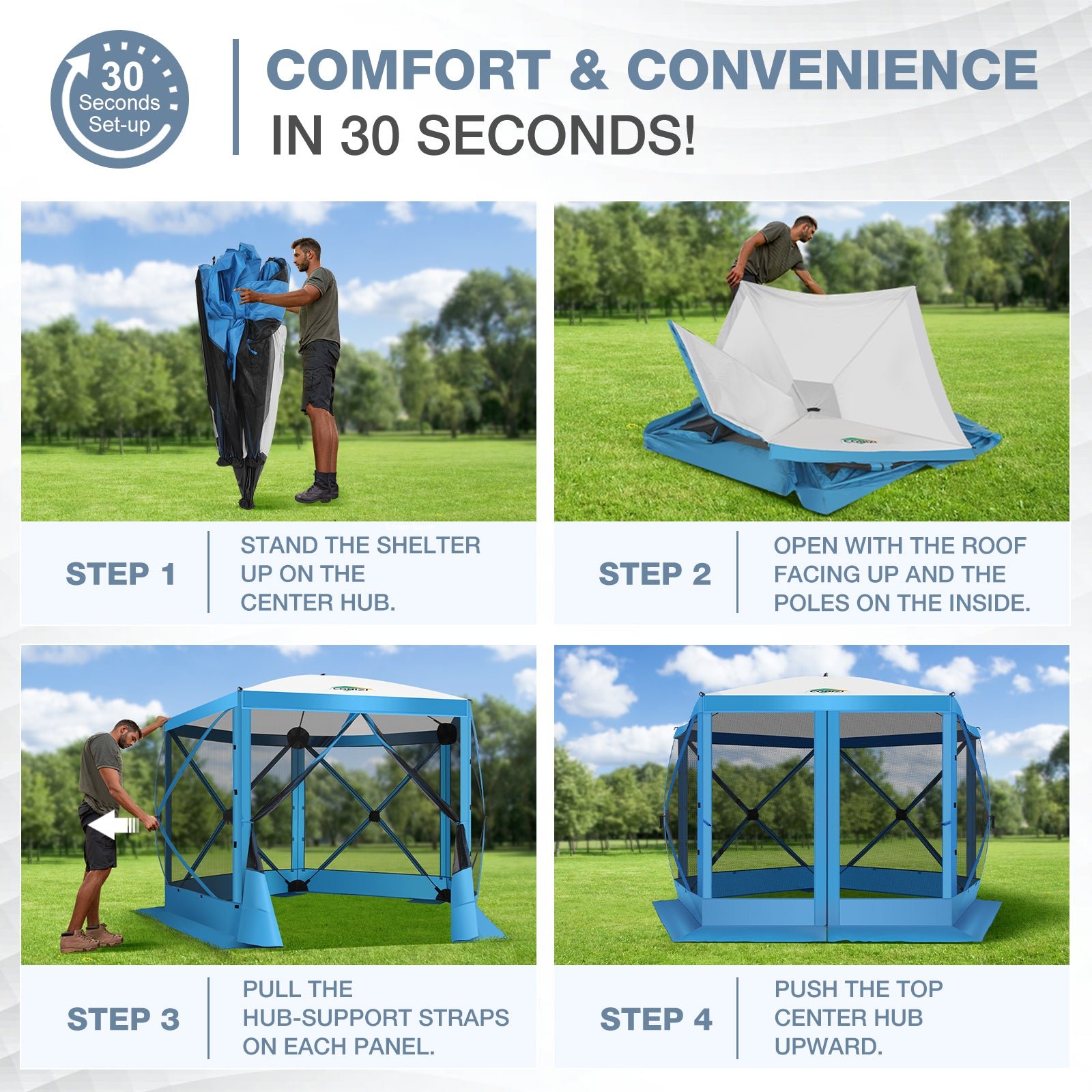 30 Seconds Set-up

COMFORT & CONVENIENCE
IN 30 SECONDS!

STEP 1
STAND THE SHELTER UP ON THE CENTER HUB.

STEP 2
OPEN WITH THE ROOF FACING UP AND THE POLES ON THE INSIDE.

STEP 3
PULL THE HUB-SUPPORT STRAPS ON EACH PANEL.

STEP 4
PUSH THE TOP CENTER HUB UPWARD.