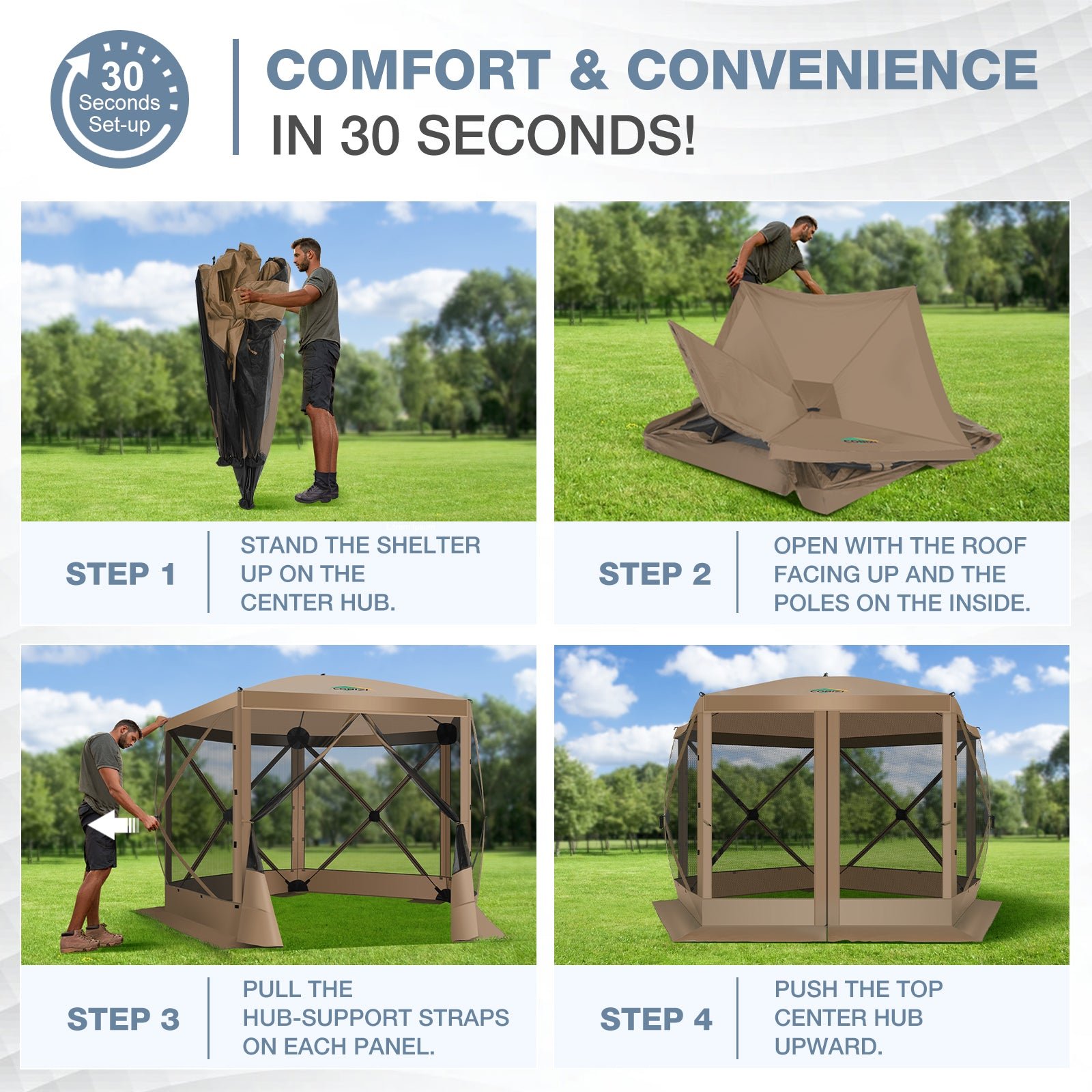 30 Seconds Set-up

COMFORT & CONVENIENCE
IN 30 SECONDS!

STEP 1

STAND THE SHELTER UP ON THE CENTER HUB.

STEP 2

OPEN WITH THE ROOF FACING UP AND THE POLES ON THE INSIDE.

STEP 3

PULL THE HUB-SUPPORT STRAPS ON EACH PANEL.

STEP 4

PUSH THE TOP CENTER HUB UPWARD.