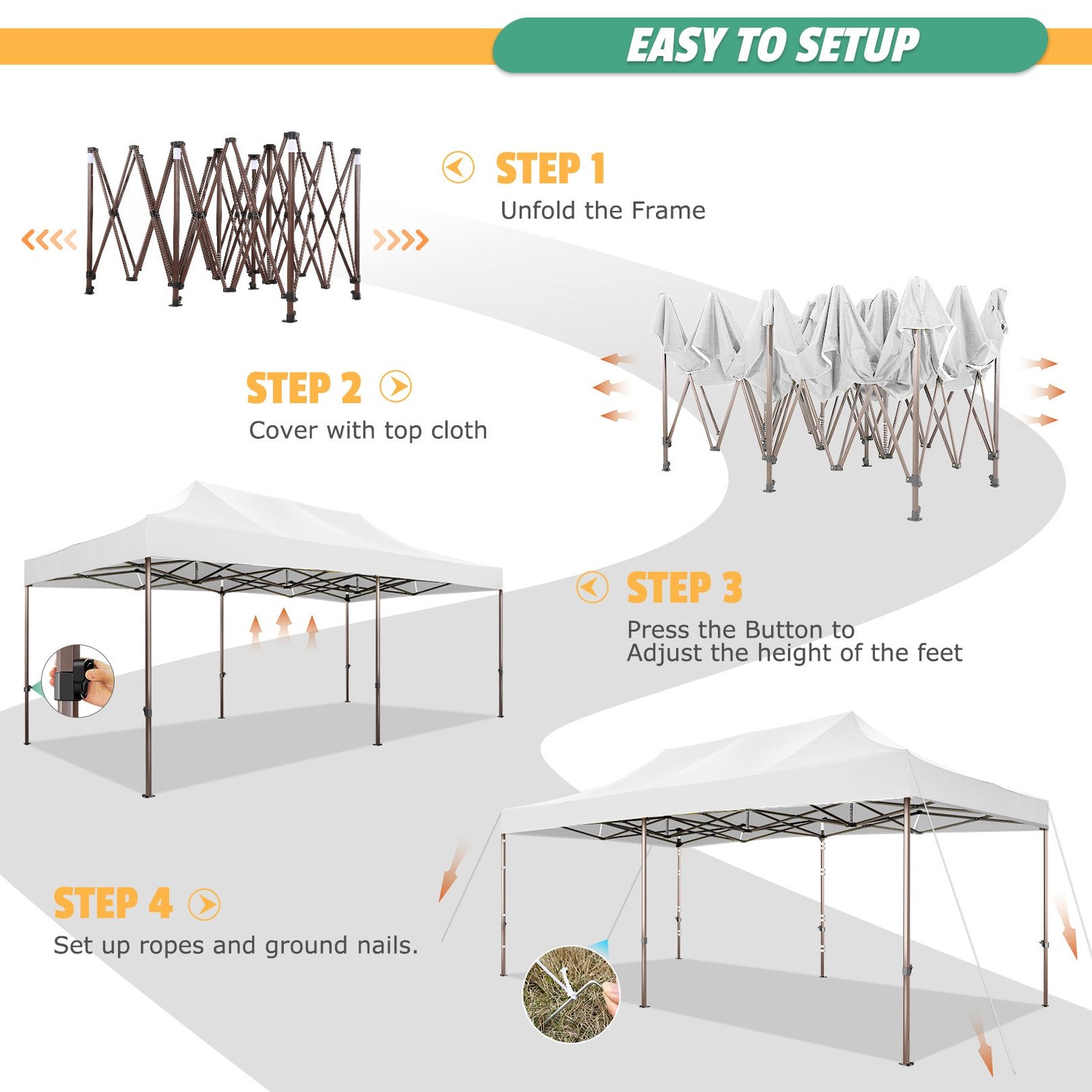 EASY TO SETUP

STEP 1
Unfold the Frame

STEP 2
Cover with top cloth

STEP 3
Press the Button to
Adjust the height of the feet

STEP 4
Set up ropes and ground nails.