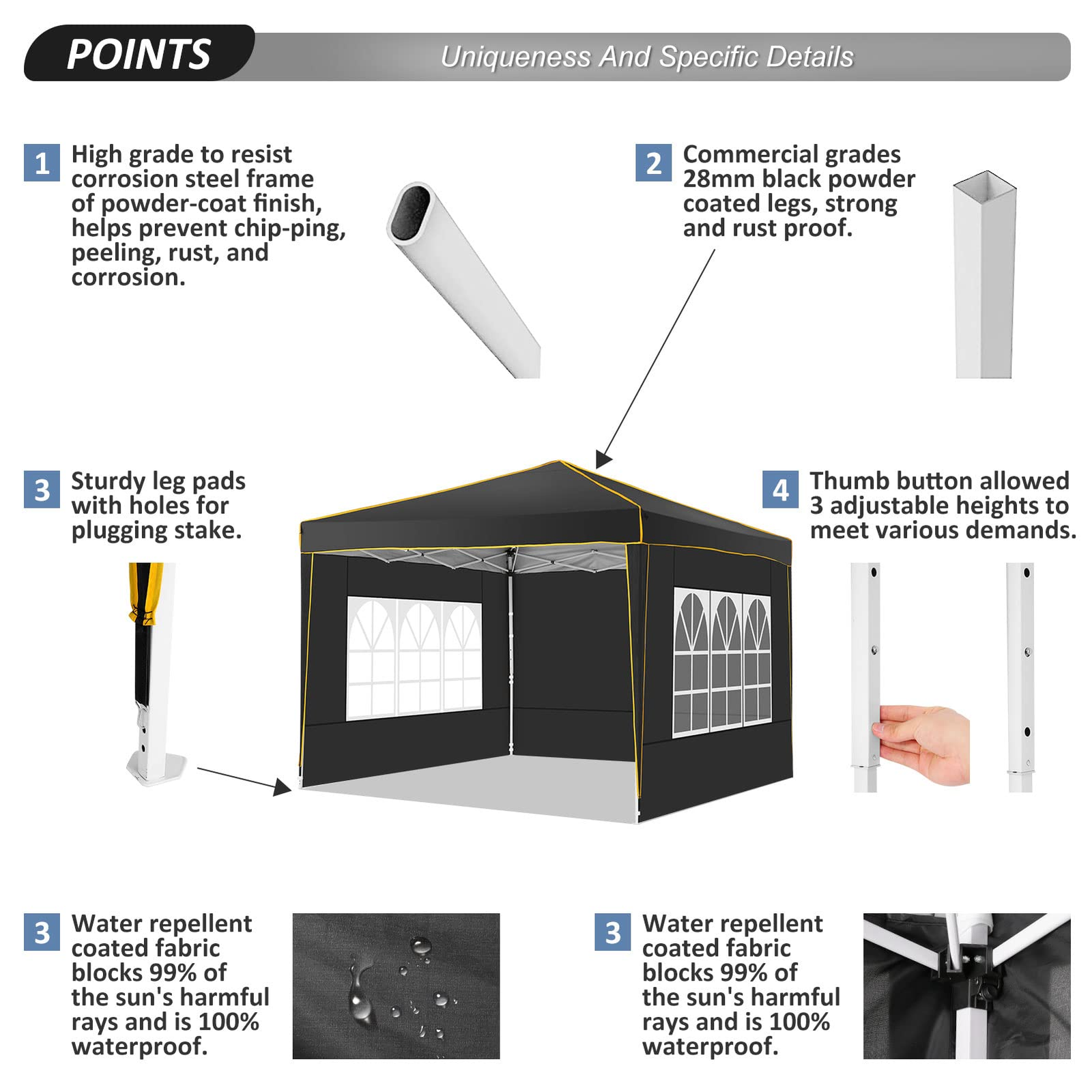 POINTS

Uniqueness And Specific Details

1 High grade to resist corrosion steel frame of powder-coat finish, helps prevent chip-ping, peeling, rust, and corrosion.

2 Commercial grades 28mm black powder coated legs, strong and rust proof.

3 Sturdy leg pads with holes for plugging stake.

4 Thumb button allowed 3 adjustable heights to meet various demands.

3 Water repellent coated fabric blocks 99% of the sun's harmful rays and is 100% waterproof.

3 Water repellent coated fabric blocks 99% of the sun's harmful rays and is 100% waterproof.